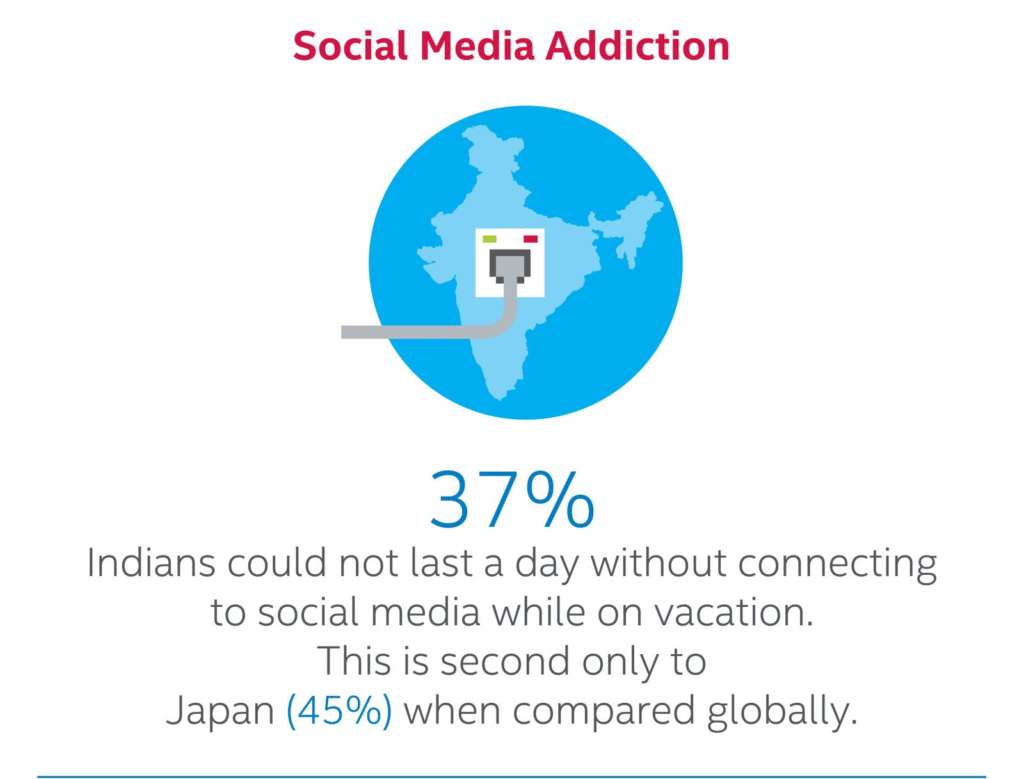 Social Media Addiction

37%

Indians could not last a day without connecting to social media while on vacation. This is second only to Japan (45%) when compared globally.